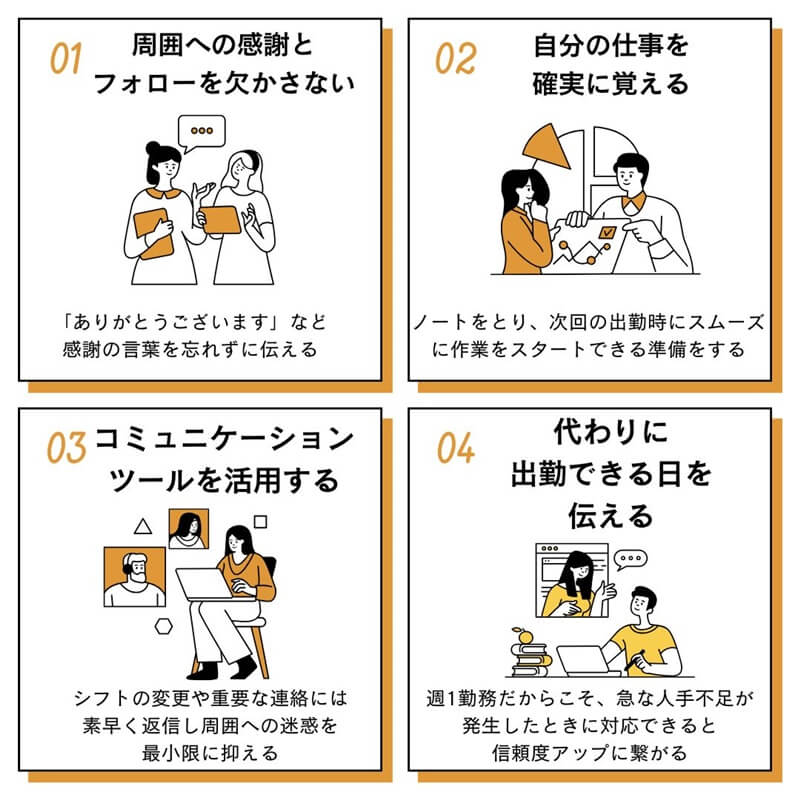 01 周囲への感謝とフォローを欠かさない

「ありがとうございます」など感謝の言葉を忘れずに伝える

02 自分の仕事を確実に覚える

ノートをとり、次回の出勤時にスムーズに作業をスタートできる準備をする

03 コミュニケーションツールを活用する

シフトの変更や重要な連絡には素早く返信し周囲への迷惑を最小限に抑える

04 代わりに出勤できる日を伝える

週1勤務だからこそ、急な人手不足が発生したときに対応できると信頼度アップに繋がる